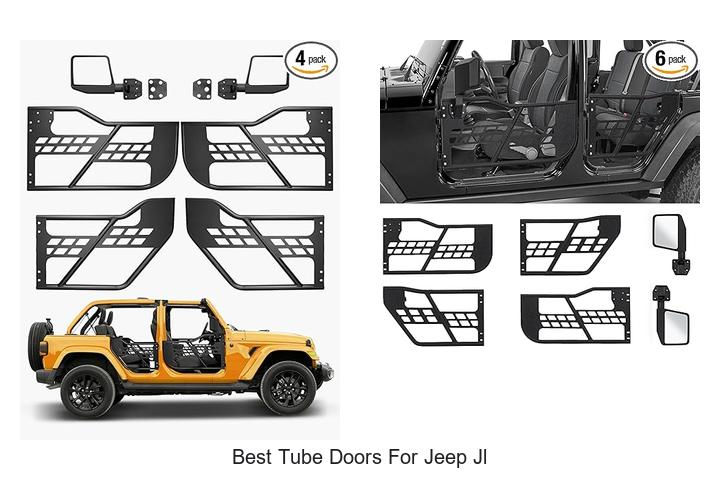 4 pack

6 pack

Best Tube Doors For Jeep Jl