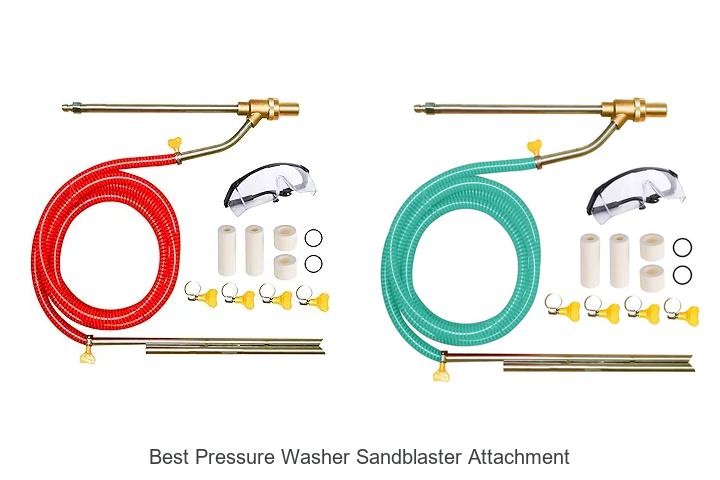 Best Pressure Washer Sandblaster Attachment