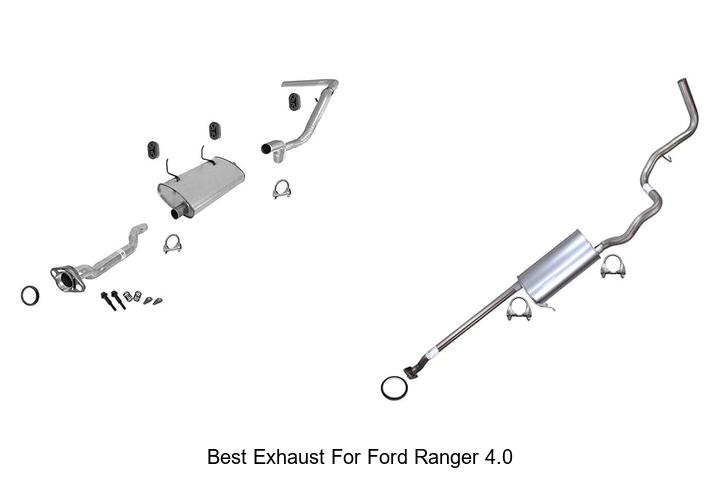 Best Exhaust For Ford Ranger 4.0