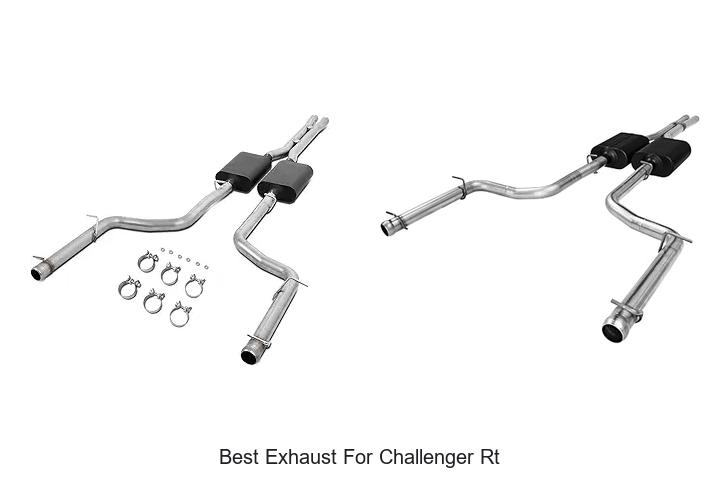 Best Exhaust For Challenger Rt